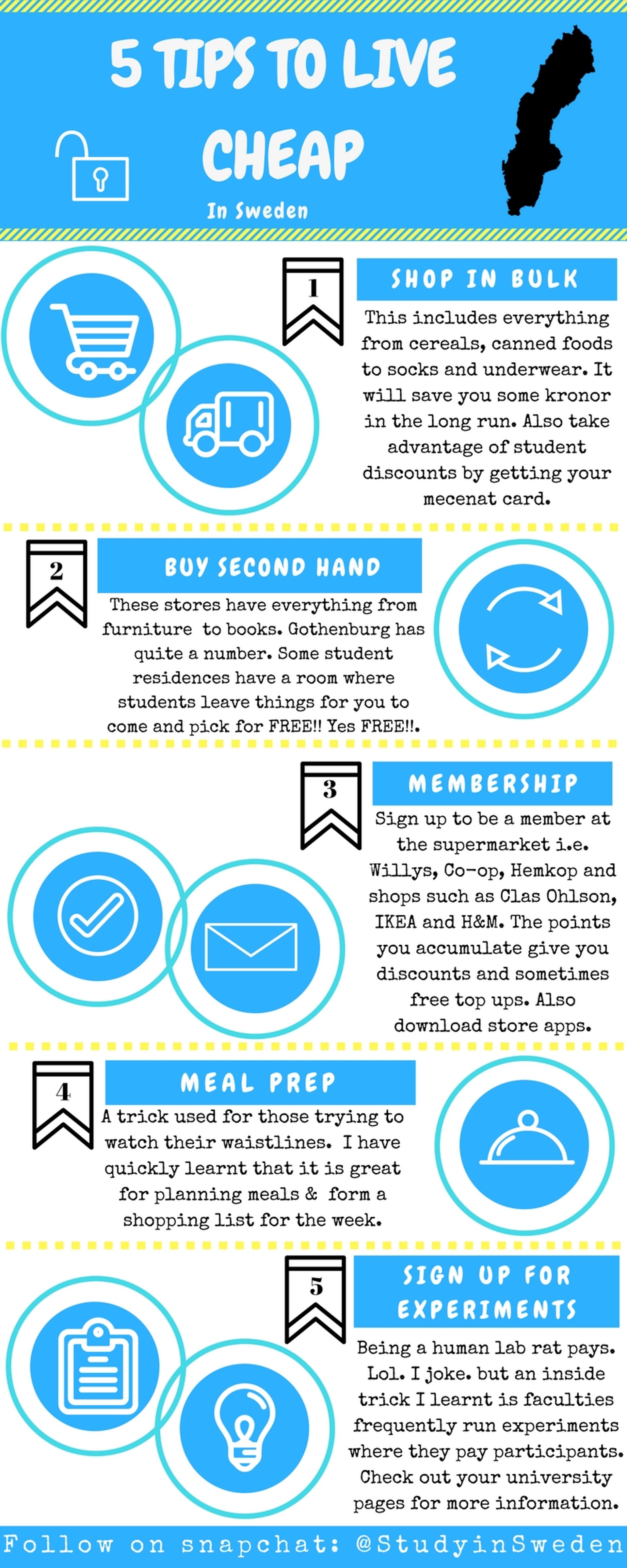 5 TIPS TO LIVE CHEAP

In Sweden

1

SHOP IN BULK

This includes everything from cereals, canned foods to socks and underwear. It will save you some kronor in the long run. Also take advantage of student discounts by getting your mecenat card.

2

BUY SECOND HAND

These stores have everything from furniture to books. Gothenburg has quite a number. Some student residences have a room where students leave things for you to come and pick for FREE!! Yes FREE!!.

3

MEMBERSHIP

Sign up to be a member at the supermarket i.e. Willys, Co-op, Hemkop and shops such as Clas Ohlson, IKEA and H&M. The points you accumulate give you discounts and sometimes free top ups. Also download store apps.

4

MEAL PREP

A trick used for those trying to watch their waistlines. I have quickly learnt that it is great for planning meals & form a shopping list for the week.

5

SIGN UP FOR EXPERIMENTS

Being a human lab rat pays. Lol. I joke. but an inside trick I learnt is faculties frequently run experiments where they pay participants. Check out your university pages for more information.

Follow on snapchat: @StudyinSweden